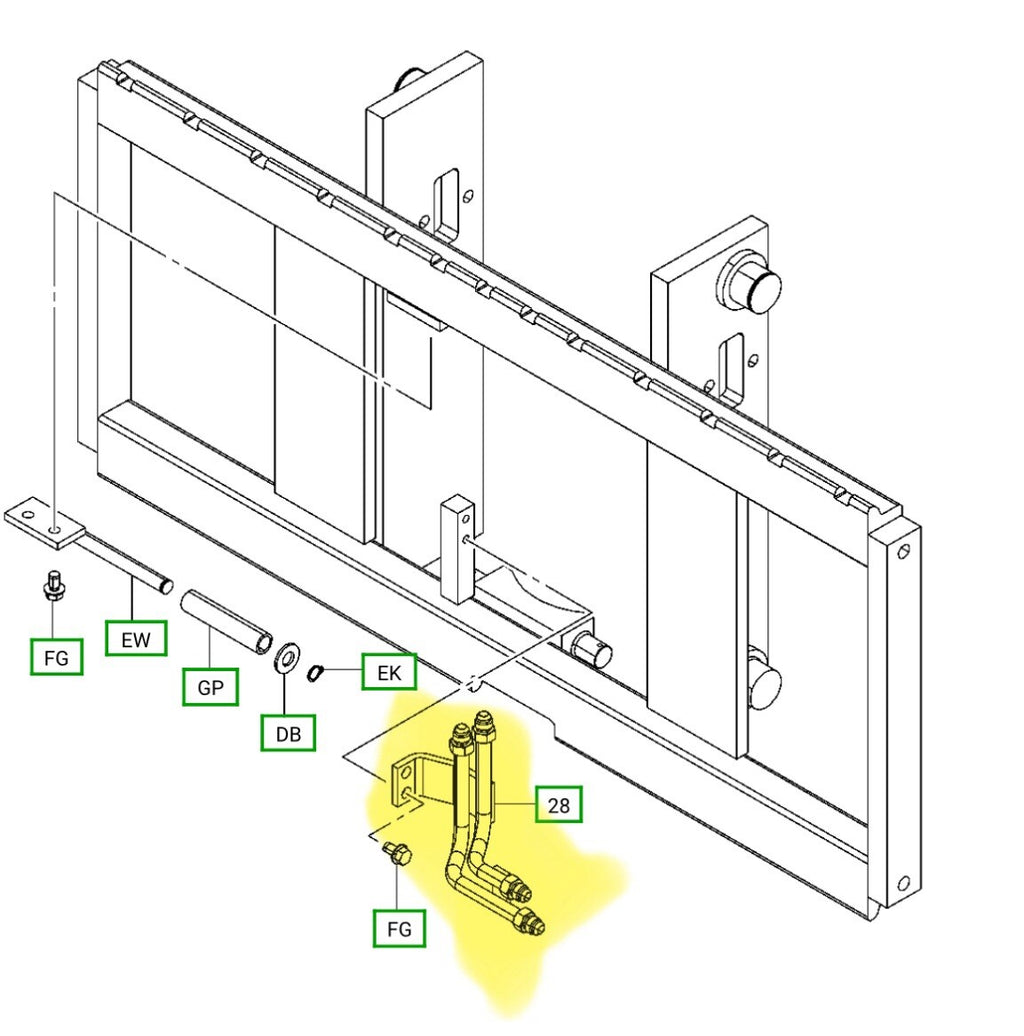 FG

EW

GP

DB

EK

28

FG